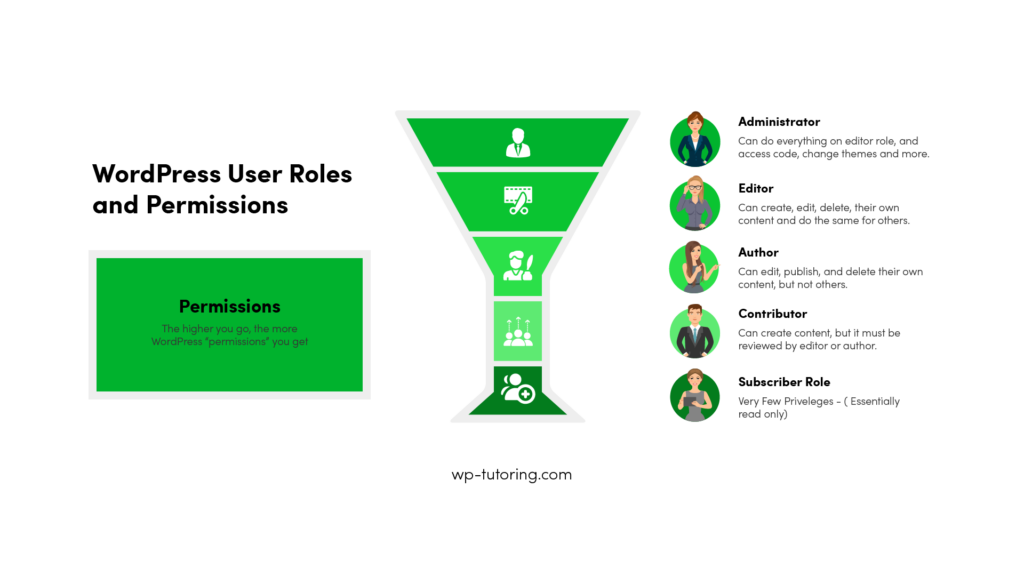 WordPress User Roles and Permissions

Permissions

The higher you go, the more WordPress "permissions" you get

Administrator

Can do everything on editor role, and access code, change themes and more.

Editor

Can create, edit, delete, their own content and do the same for others.

Author

Can edit, publish, and delete their own content, but not others.

Contributor

Can create content, but it must be reviewed by editor or author.

Subscriber Role

Very Few Priveleges - ( Essentially read only)

wp-tutoring.com